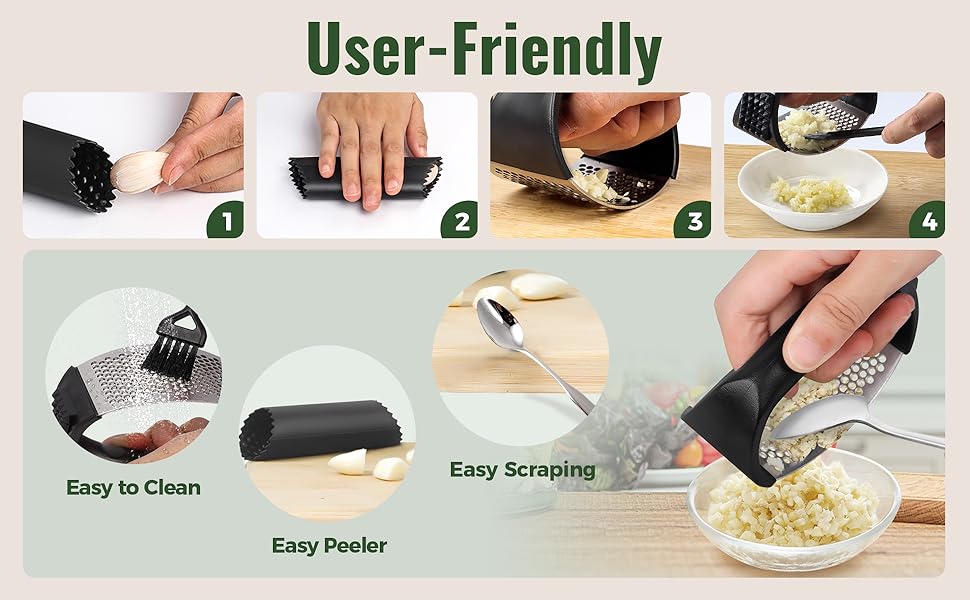 User-Friendly

1

2

3

4

Easy to Clean

Easy Peeler

Easy Scraping