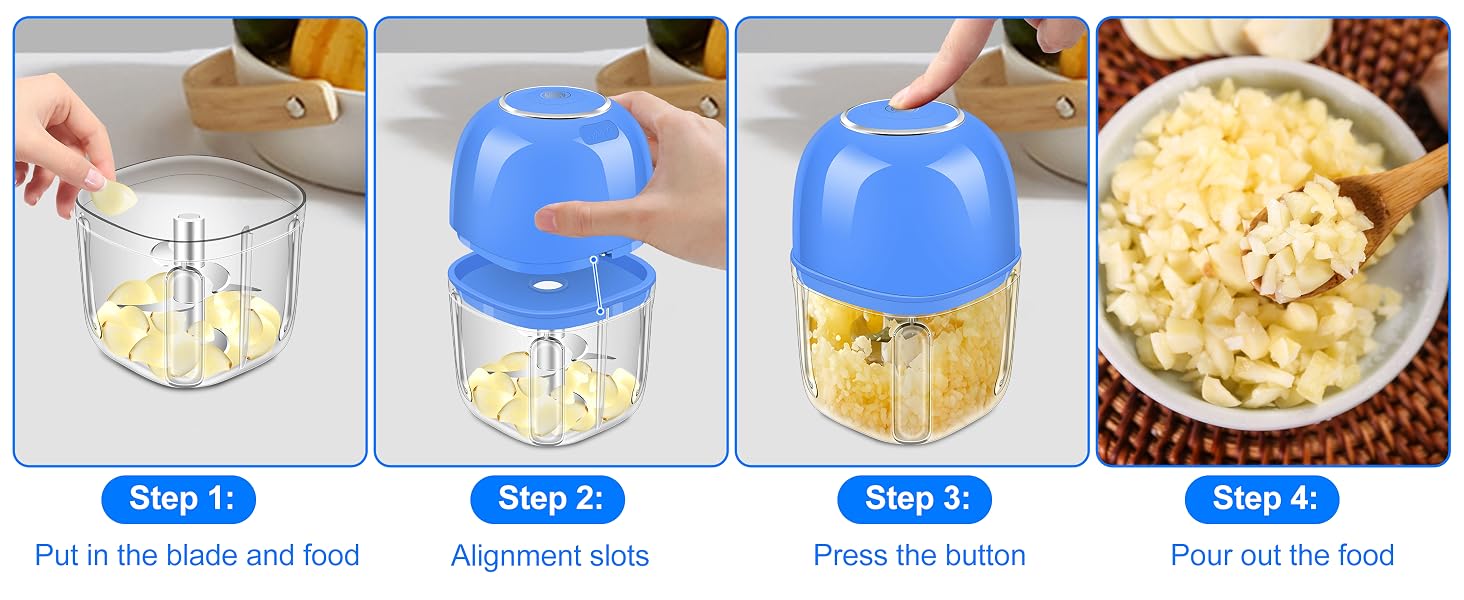 Step 1:
Put in the blade and food

Step 2:
Alignment slots

Step 3:
Press the button

Step 4:
Pour out the food