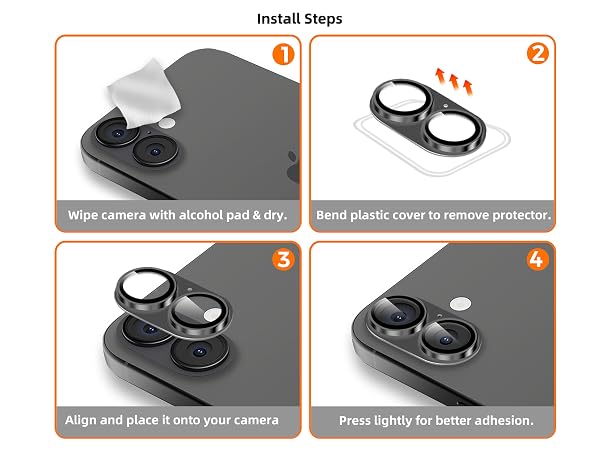 Install Steps

1

Wipe camera with alcohol pad & dry.

2

Bend plastic cover to remove protector.

3

Align and place it onto your camera

4

Press lightly for better adhesion.