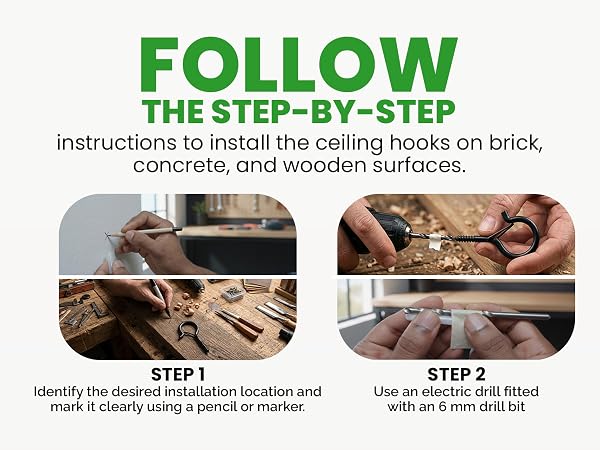 FOLLOW
THE STEP-BY-STEP
instructions to install the ceiling hooks on brick, concrete, and wooden surfaces.

STEP 1
Identify the desired installation location and mark it clearly using a pencil or marker.

STEP 2
Use an electric drill fitted with an 6 mm drill bit