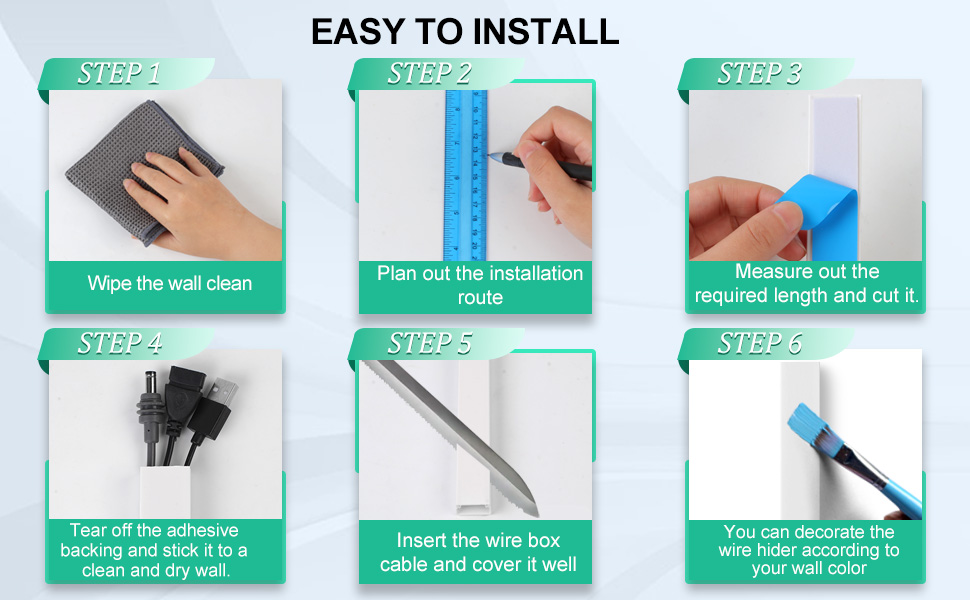 EASY TO INSTALL

STEP 1

Wipe the wall clean

STEP 2

Plan out the installation route

STEP 3

Measure out the required length and cut it.

STEP 4

Tear off the adhesive backing and stick it to a clean and dry wall.

STEP 5

Insert the wire box cable and cover it well

STEP 6

You can decorate the wire hider according to your wall color