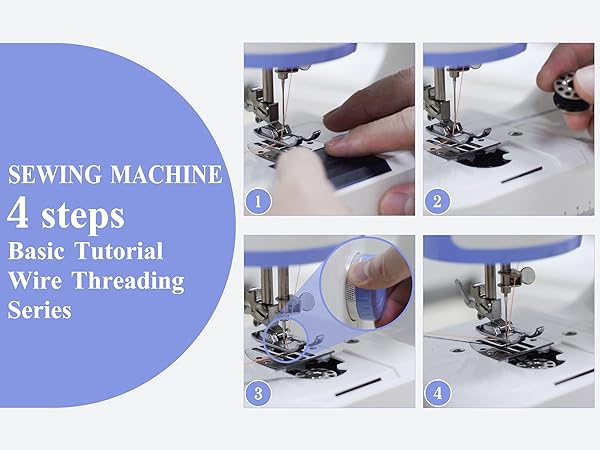 SEWING MACHINE
4 steps
Basic Tutorial
Wire Threading
Series

1

2

3

4