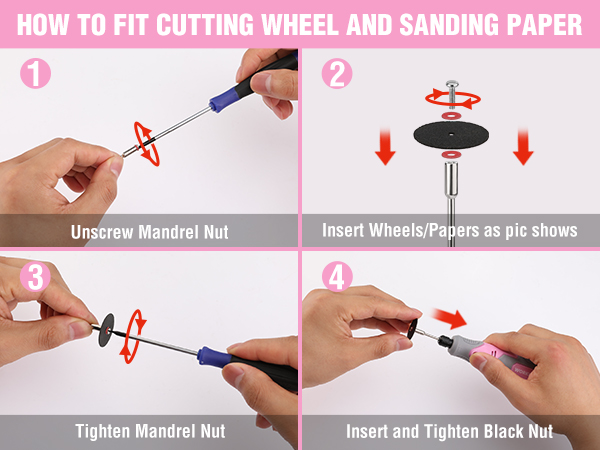 HOW TO FIT CUTTING WHEEL AND SANDING PAPER

1
Unscrew Mandrel Nut

2
Insert Wheels/Papers as pic shows

3
Tighten Mandrel Nut

4
Insert and Tighten Black Nut