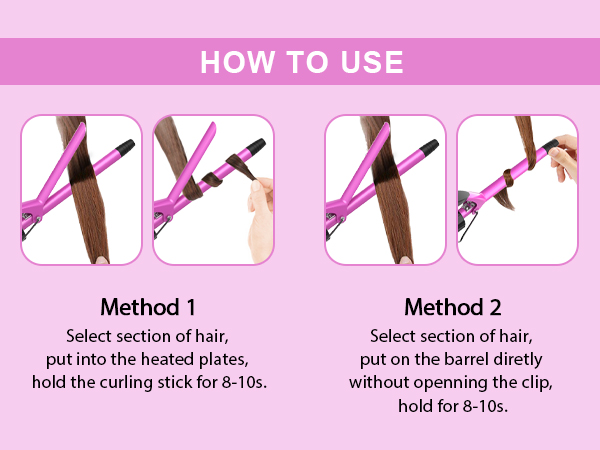 HOW TO USE

Method 1
Select section of hair, put into the heated plates, hold the curling stick for 8-10s.

Method 2
Select section of hair, put on the barrel diretly without openning the clip, hold for 8-10s.