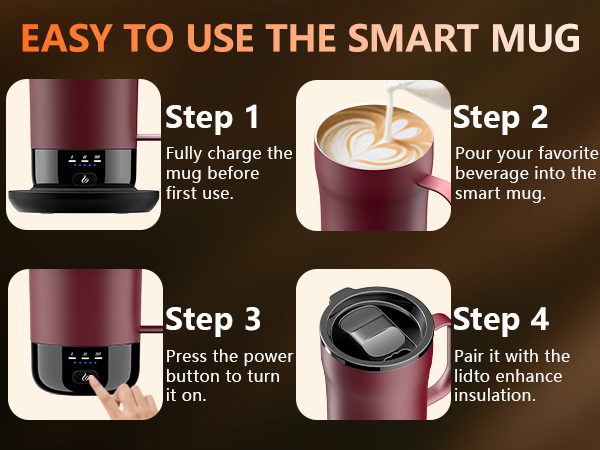 EASY TO USE THE SMART MUG

Step 1

Fully charge the mug before first use.

Step 2

Pour your favorite beverage into the smart mug.

Step 3

Press the power button to turn it on.

Step 4

Pair it with the lidto enhance insulation.