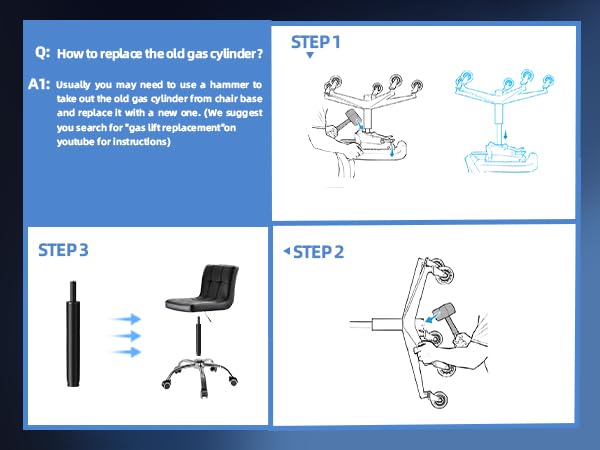 Q: How to replace the old gas cylinder?

A1: Usually you may need to use a hammer to take out the old gas cylinder from chair base and replace it with a new one. (We suggest you search for "gas lift replacement"on youtube for instructions)

STEP 1

STEP 3

STEP 2