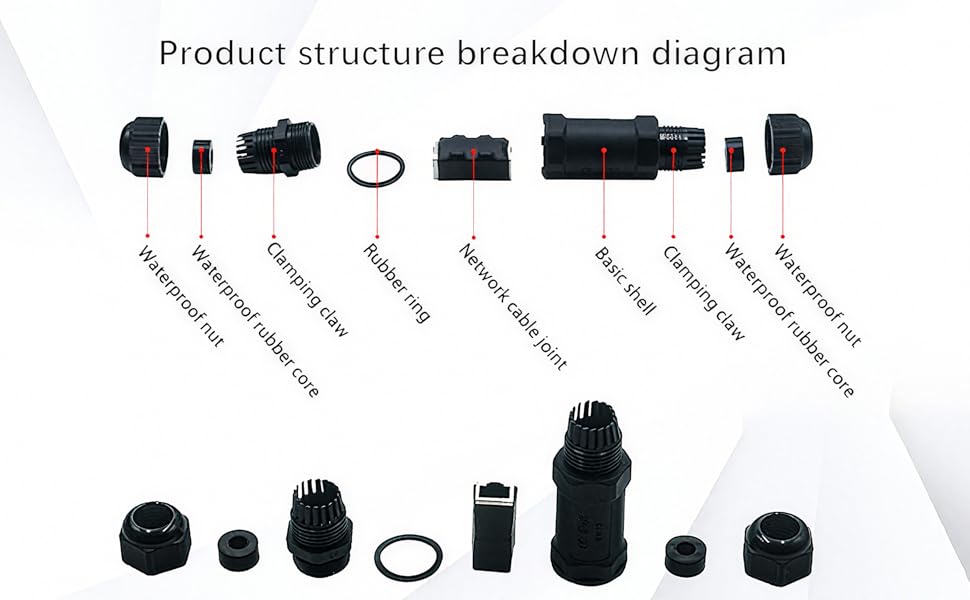 Product structure breakdown diagram

Waterproof nut

Waterproof rubber core

Clamping claw

Rubber ring

Network cable joint

Basic shell

Clamping claw

Waterproof rubber core

Waterproof nut