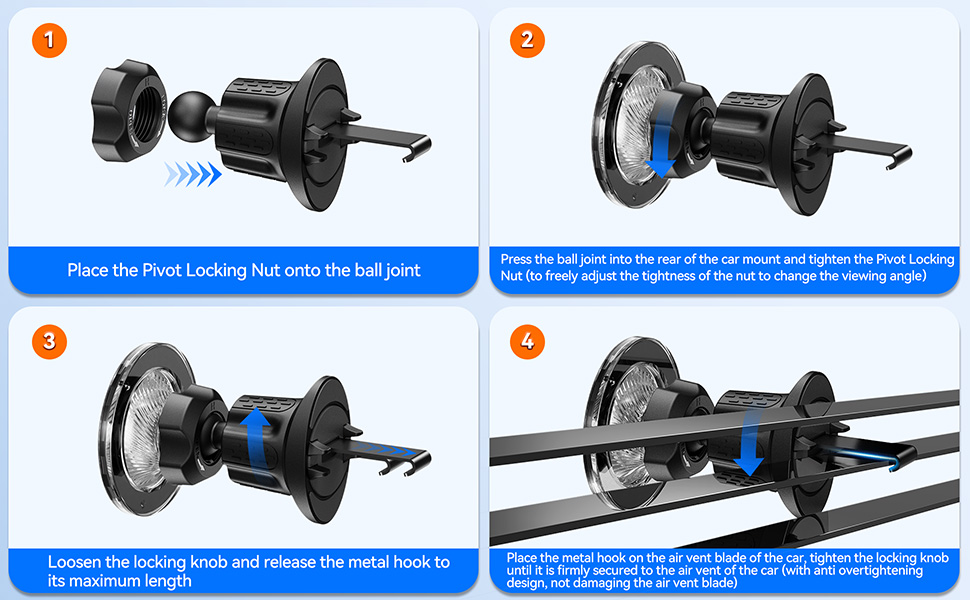 1

Place the Pivot Locking Nut onto the ball joint

2

Press the ball joint into the rear of the car mount and tighten the Pivot Locking Nut (to freely adjust the tightness of the nut to change the viewing angle)

3

Loosen the locking knob and release the metal hook to its maximum length

4

Place the metal hook on the air vent blade of the car, tighten the locking knob until it is firmly secured to the air vent of the car (with anti overtightening design, not damaging the air vent blade)