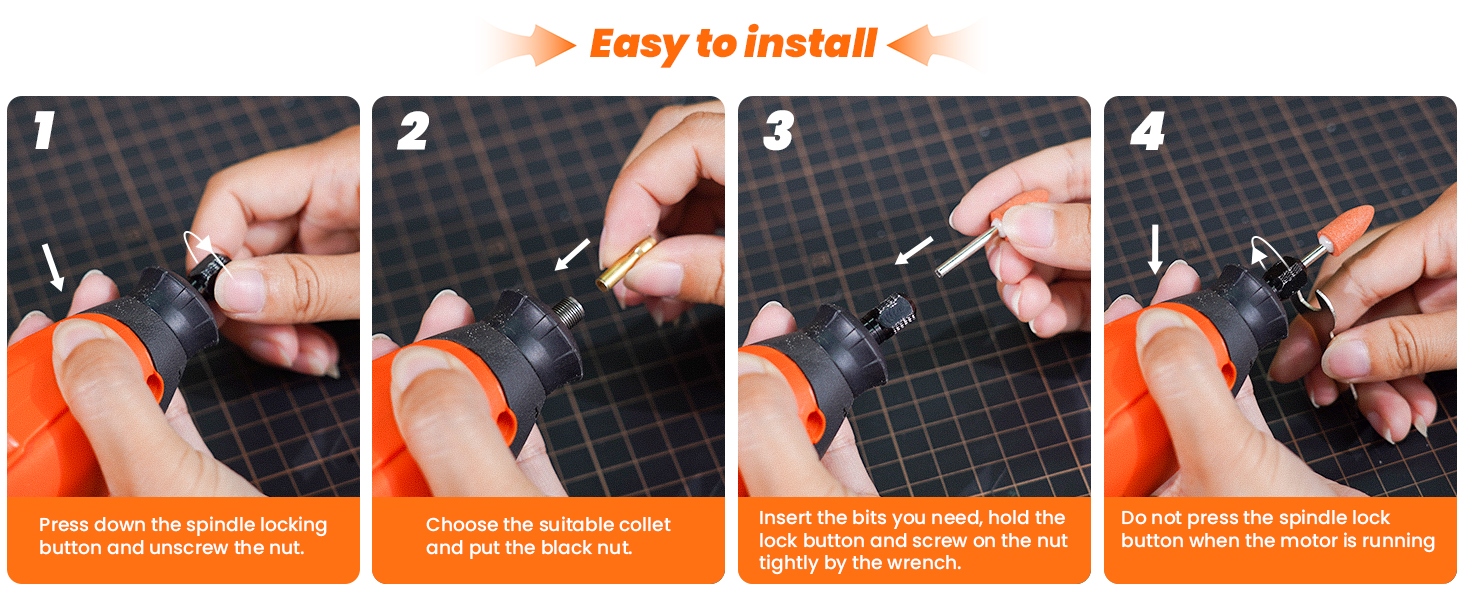 Easy to install

1

Press down the spindle locking button and unscrew the nut.

2

Choose the suitable collet and put the black nut.

3

Insert the bits you need, hold the lock button and screw on the nut tightly by the wrench.

4

Do not press the spindle lock button when the motor is running