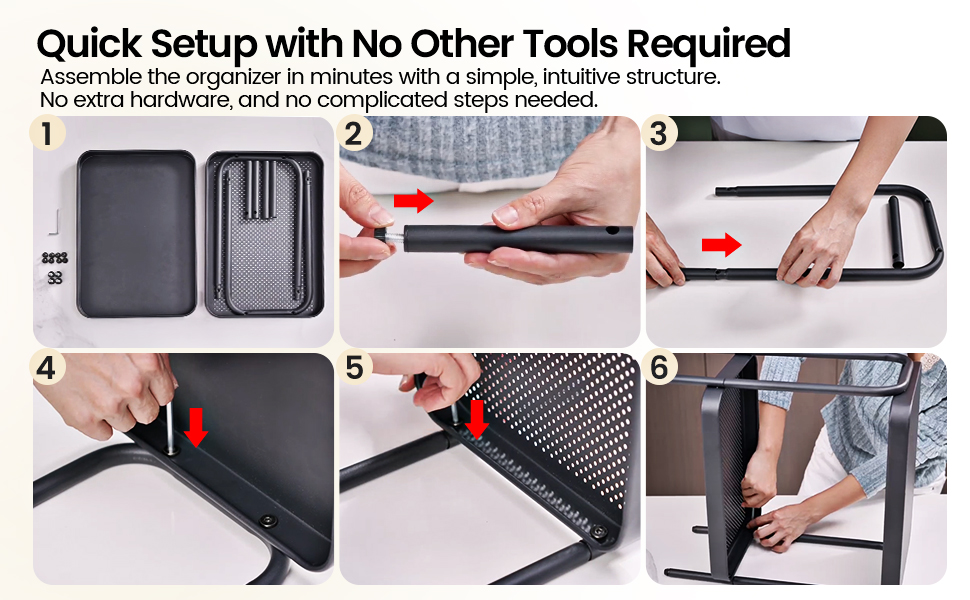 Quick Setup with No Other Tools Required

Assemble the organizer in minutes with a simple, intuitive structure. No extra hardware, and no complicated steps needed.

1

2

3

4

5

6