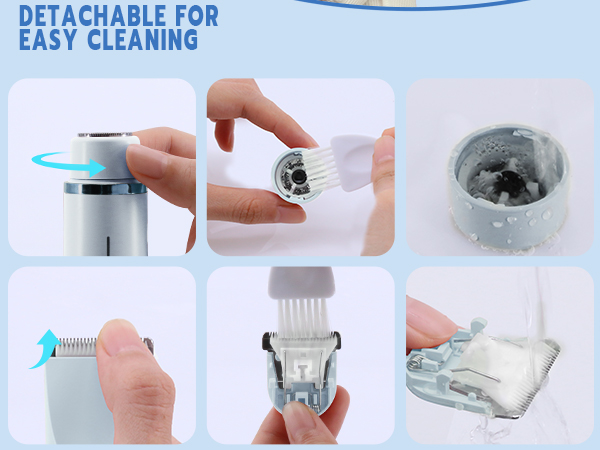 DETACHABLE FOR EASY CLEANING