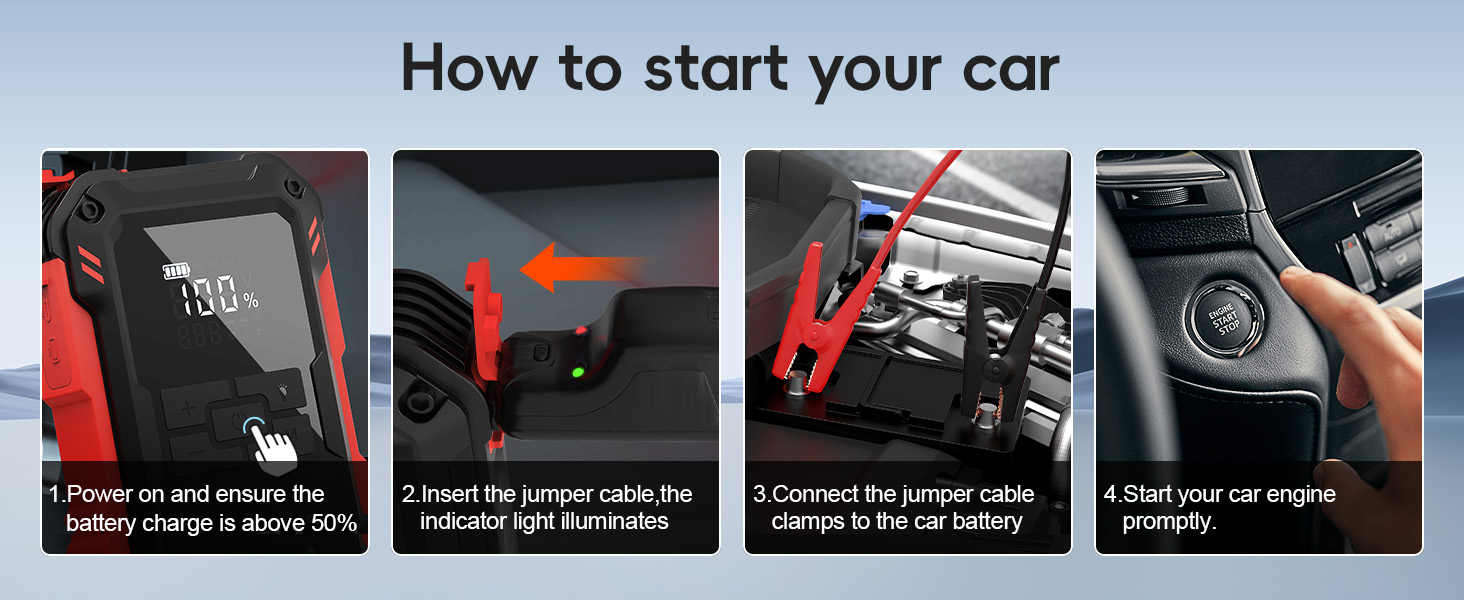 How to start your car

100%

1.Power on and ensure the battery charge is above 50%

2.Insert the jumper cable,the indicator light illuminates

3.Connect the jumper cable clamps to the car battery

ENGINE START STOP

4.Start your car engine promptly.