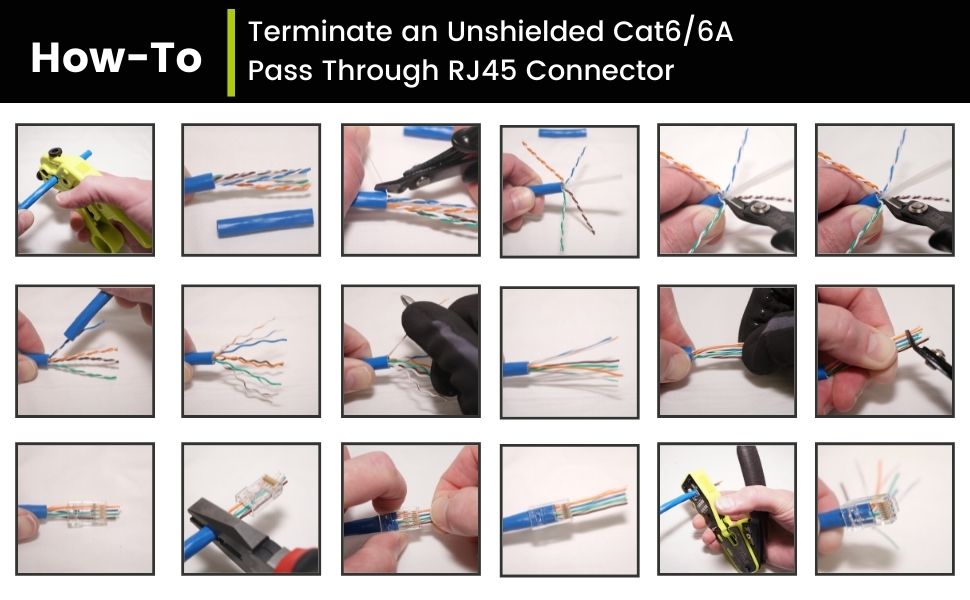 How-To

Terminate an Unshielded Cat6/6A Pass Through RJ45 Connector