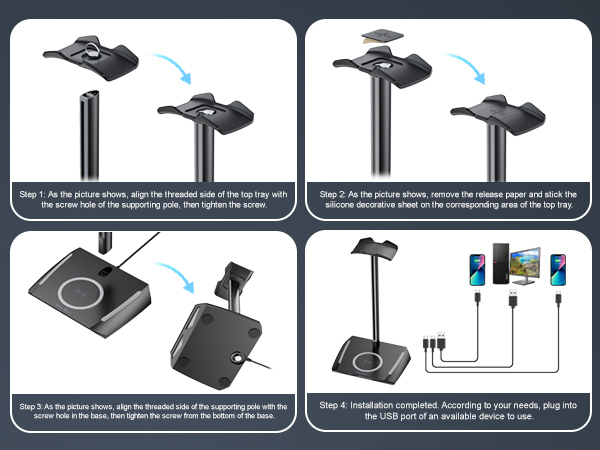 Step 1: As the picture shows, align the threaded side of the top tray with the screw hole of the supporting pole, then tighten the screw.

Step 2: As the picture shows, remove the release paper and stick the silicone decorative sheet on the corresponding area of the top tray.

Step 3: As the picture shows, align the threaded side of the supporting pole with the screw hole in the base, then tighten the screw from the bottom of the base.

Step 4: Installation completed. According to your needs, plug into the USB port of an available device to use.