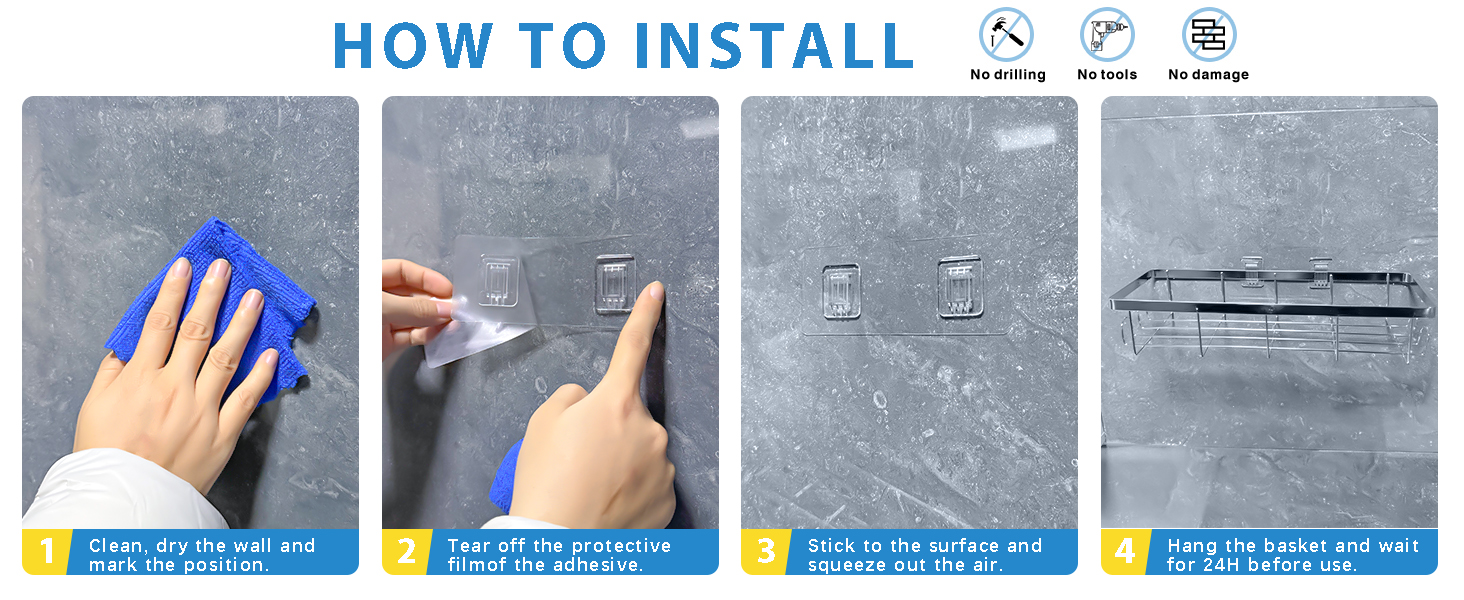 HOW TO INSTALL

No drilling

No tools

No damage

1 Clean, dry the wall and mark the position.

2 Tear off the protective filmof the adhesive.

3 Stick to the surface and squeeze out the air.

4 Hang the basket and wait for 24H before use.