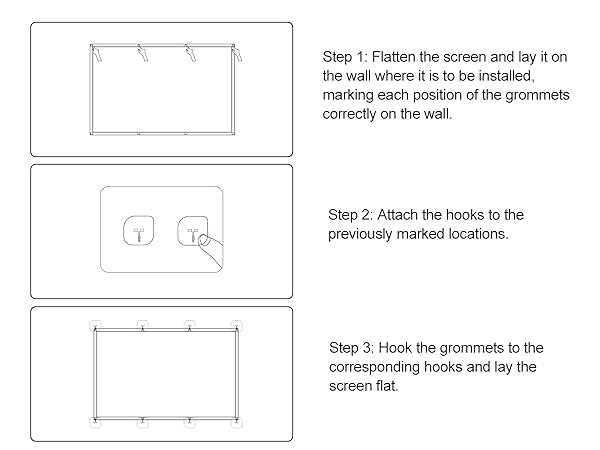 Step 1: Flatten the screen and lay it on the wall where it is to be installed, marking each position of the grommets correctly on the wall.

Step 2: Attach the hooks to the previously marked locations.

Step 3: Hook the grommets to the corresponding hooks and lay the screen flat.