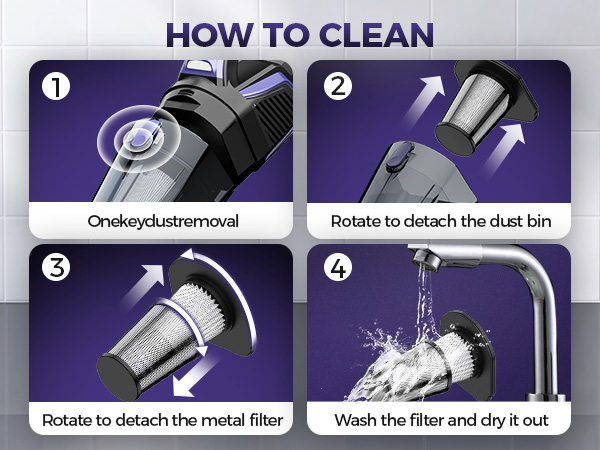 HOW TO CLEAN

1

Onekeydustremoval

2

Rotate to detach the dust bin

3

Rotate to detach the metal filter

4

Wash the filter and dry it out