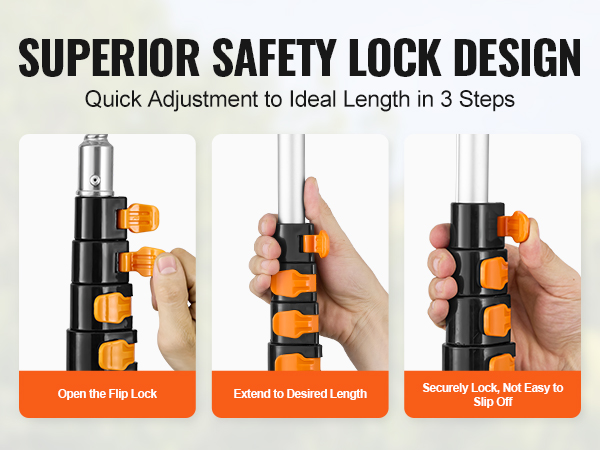 SUPERIOR SAFETY LOCK DESIGN
Quick Adjustment to Ideal Length in 3 Steps

Open the Flip Lock

Extend to Desired Length

Securely Lock, Not Easy to Slip Off