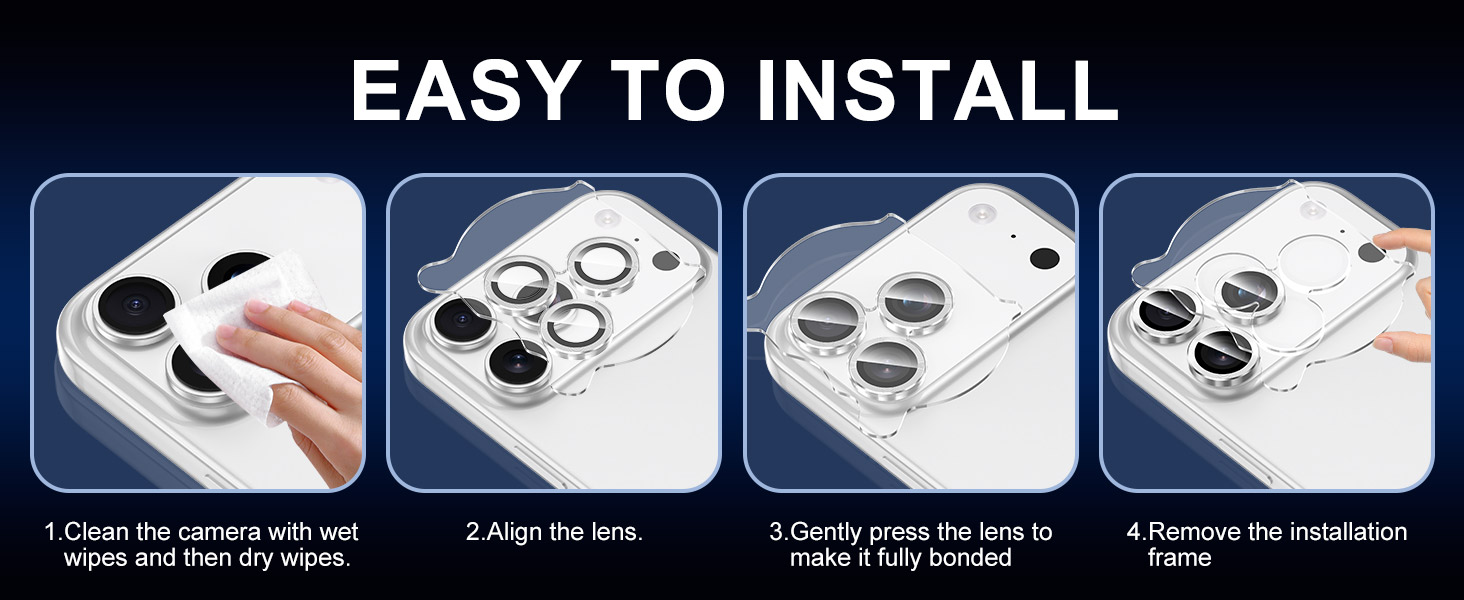 EASY TO INSTALL

1.Clean the camera with wet wipes and then dry wipes.

2.Align the lens.

3.Gently press the lens to make it fully bonded

4.Remove the installation frame