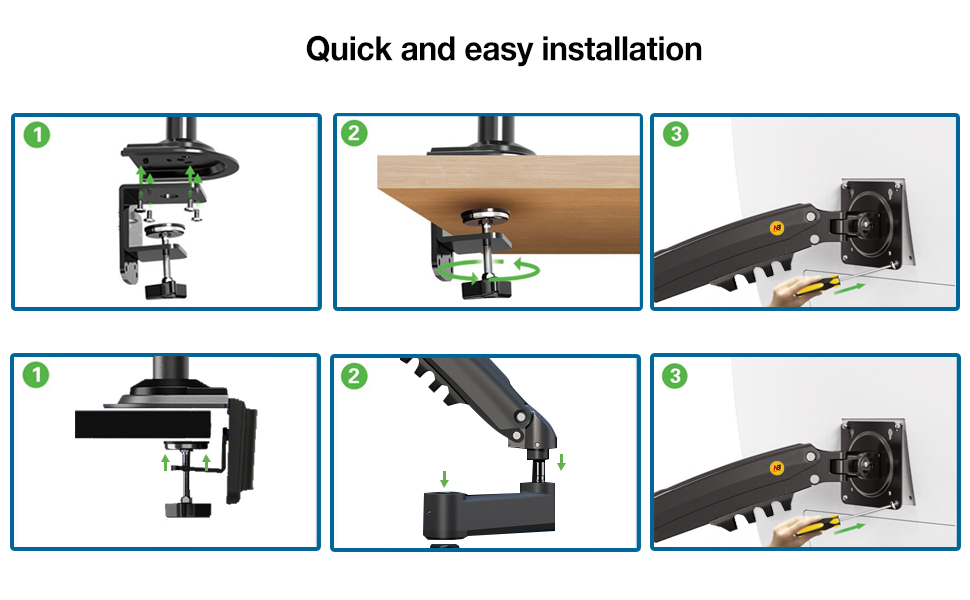 Quick and easy installation

1

2

3

NB

1

2

3

NB