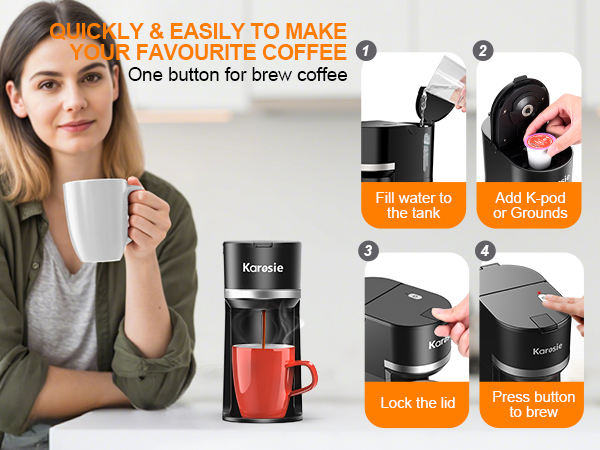 QUICKLY & EASILY TO MAKE YOUR FAVOURITE COFFEE
One button for brew coffee

Karosie

1
Fill water to the tank

2
Add K-pod or Grounds

3
Karosie
Lock the lid

4
Karosie
Press button to brew