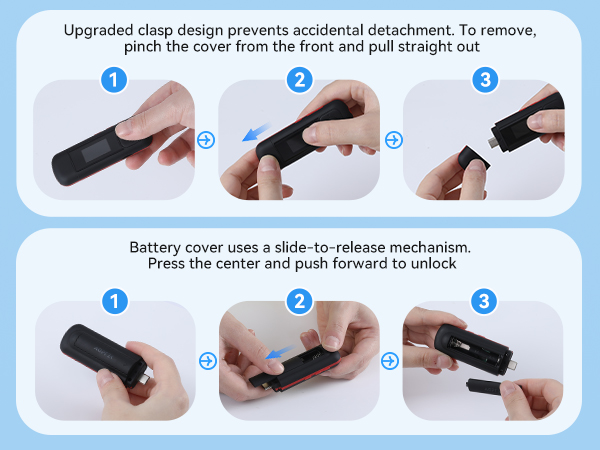 Upgraded clasp design prevents accidental detachment. To remove, pinch the cover from the front and pull straight out

1

2

3

Battery cover uses a slide-to-release mechanism. Press the center and push forward to unlock

1

2

3