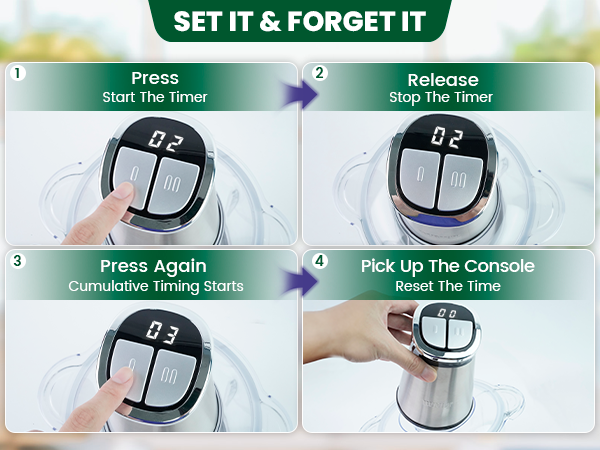 SET IT & FORGET IT

1
Press
Start The Timer

02

2
Release
Stop The Timer

02

3
Press Again
Cumulative Timing Starts

03

4
Pick Up The Console
Reset The Time

00