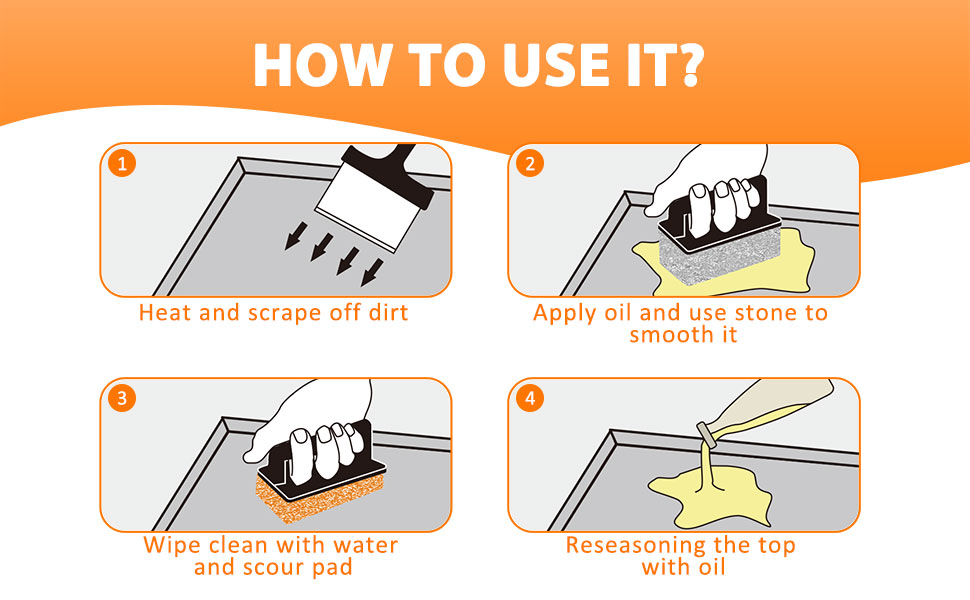 HOW TO USE IT?

1

Heat and scrape off dirt

2

Apply oil and use stone to smooth it

3

Wipe clean with water and scour pad

4

Reseasoning the top with oil