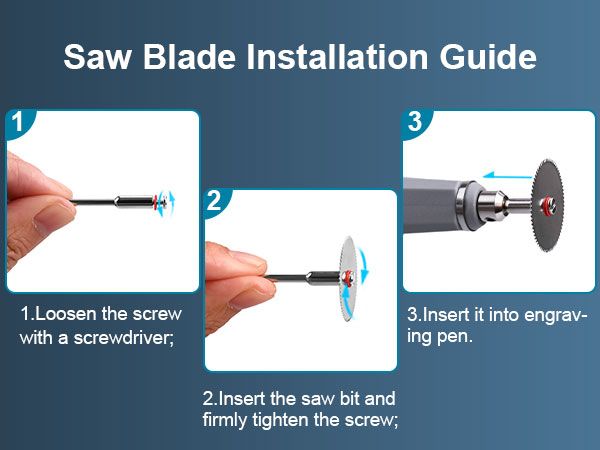 Saw Blade Installation Guide

1

1.Loosen the screw with a screwdriver;

2

2.Insert the saw bit and firmly tighten the screw;

3

3.Insert it into engraving pen.