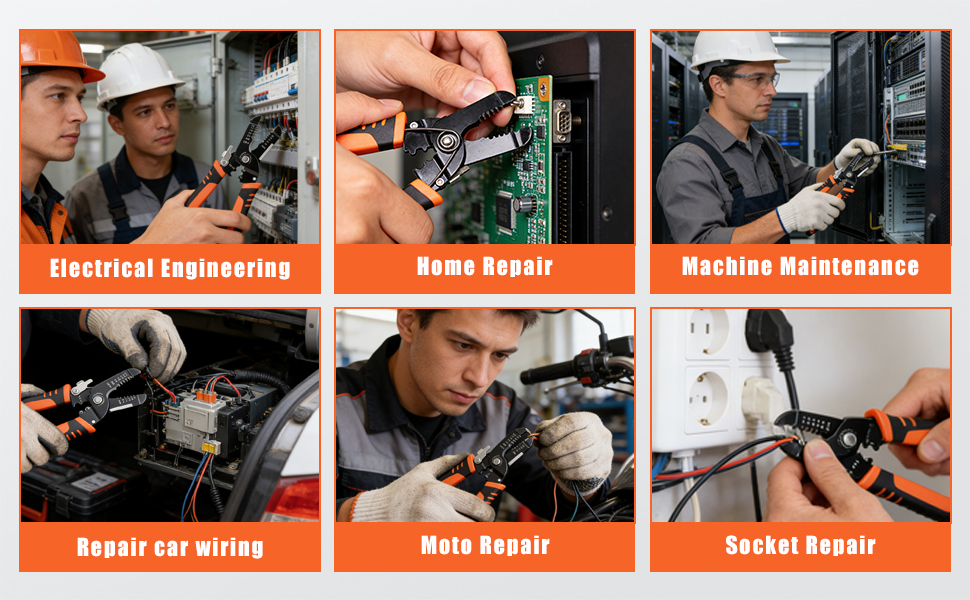 Electrical Engineering

Home Repair

Machine Maintenance

Repair car wiring

Moto Repair

Socket Repair