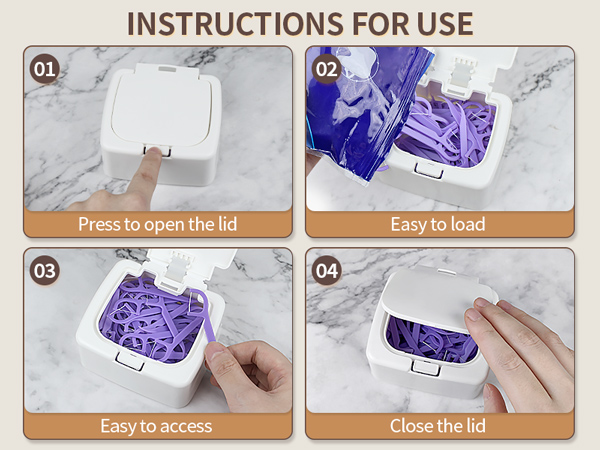 INSTRUCTIONS FOR USE

01

Press to open the lid

02

Easy to load

03

Easy to access

04

Close the lid