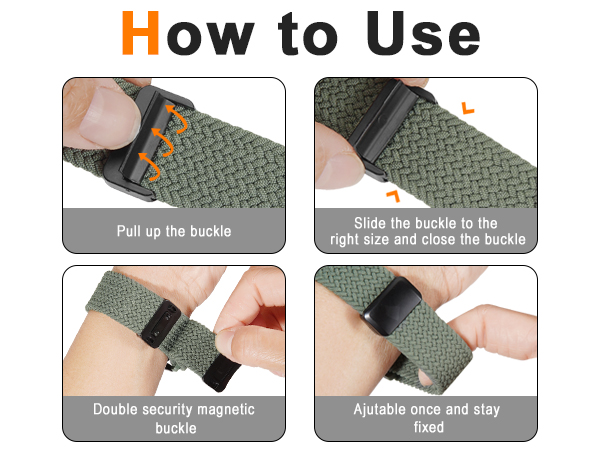 How to Use

Pull up the buckle

Slide the buckle to the right size and close the buckle

Double security magnetic buckle

Ajutable once and stay fixed