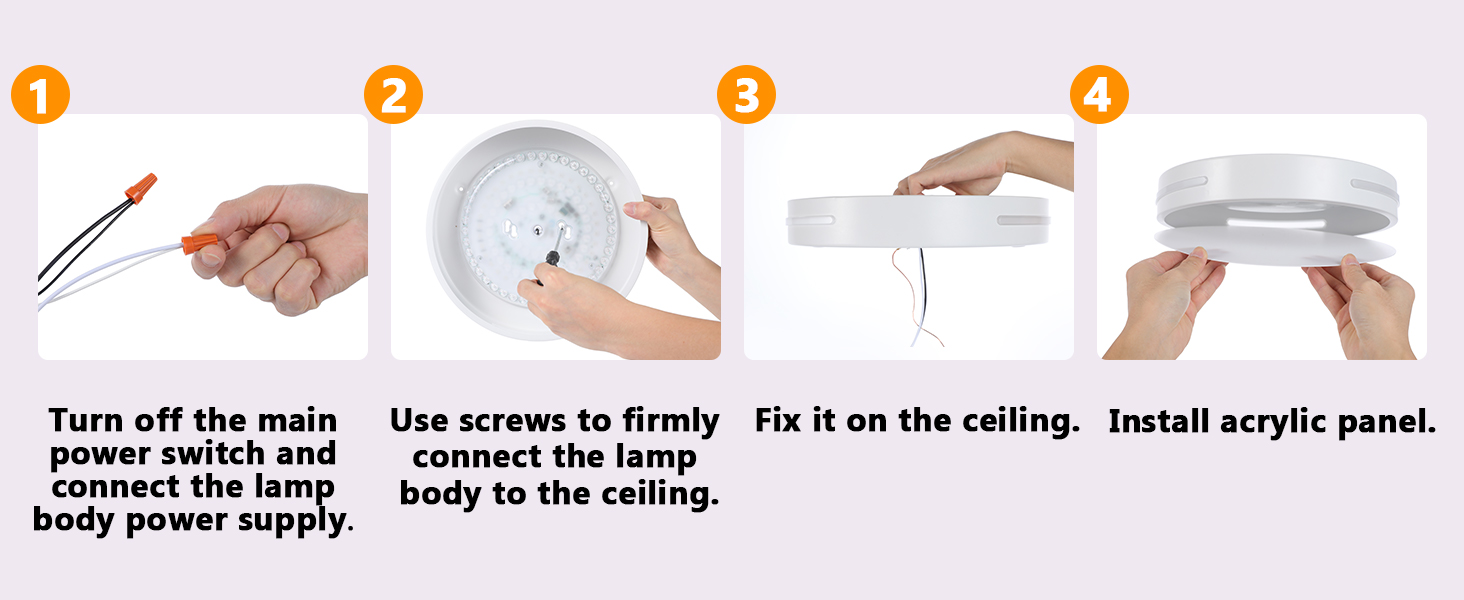 1

Turn off the main power switch and connect the lamp body power supply.

2

Use screws to firmly connect the lamp body to the ceiling.

3

Fix it on the ceiling.

4

Install acrylic panel.