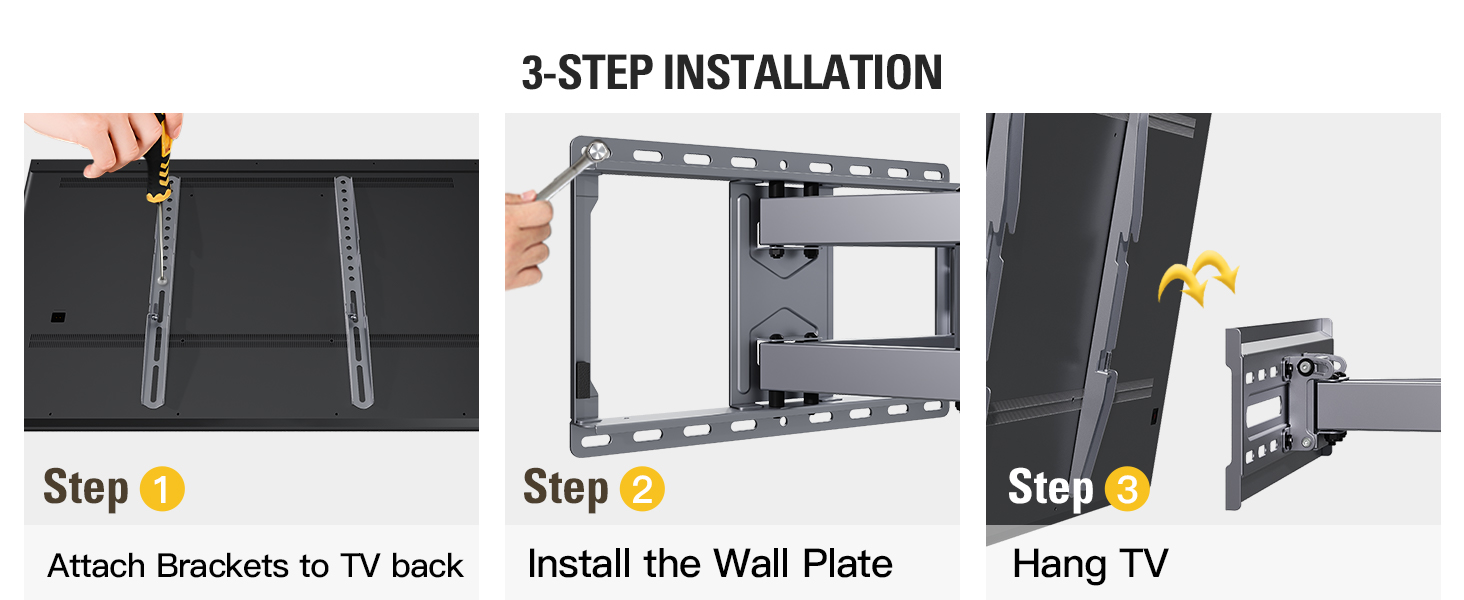 3-STEP INSTALLATION

Step 1

Attach Brackets to TV back

Step 2

Install the Wall Plate

Step 3

Hang TV