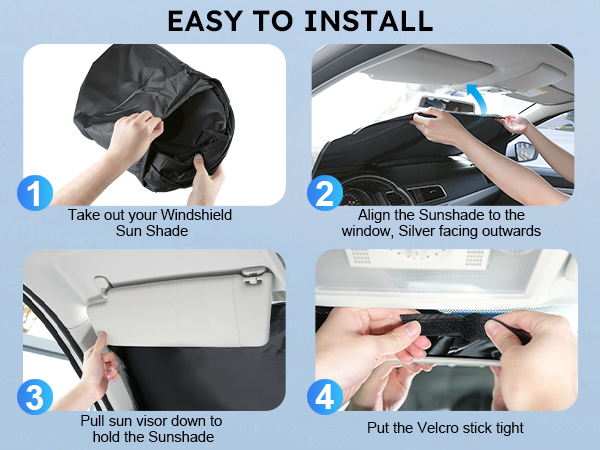 EASY TO INSTALL

1

Take out your Windshield Sun Shade

2

Align the Sunshade to the window, Silver facing outwards

3

Pull sun visor down to hold the Sunshade

4

Put the Velcro stick tight