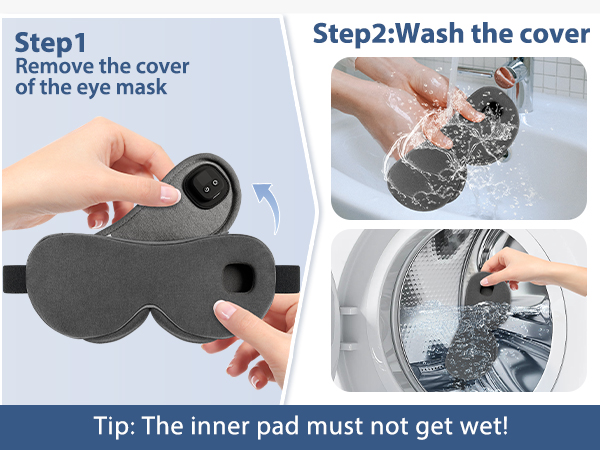 Step1
Remove the cover of the eye mask

Step2:Wash the cover

Tip: The inner pad must not get wet!