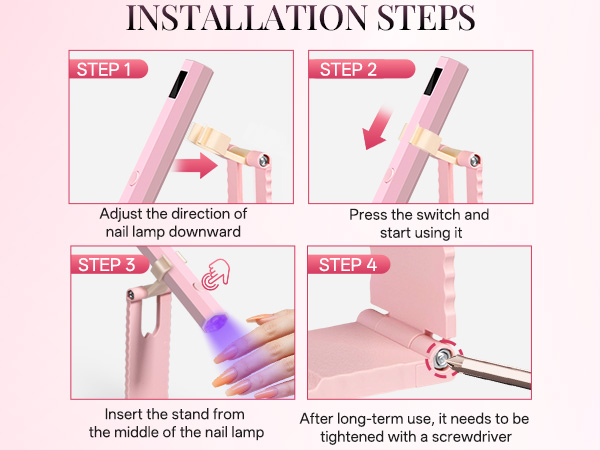 INSTALLATION STEPS

STEP 1

Adjust the direction of nail lamp downward

STEP 2

Press the switch and start using it

STEP 3

Insert the stand from the middle of the nail lamp

STEP 4

After long-term use, it needs to be tightened with a screwdriver