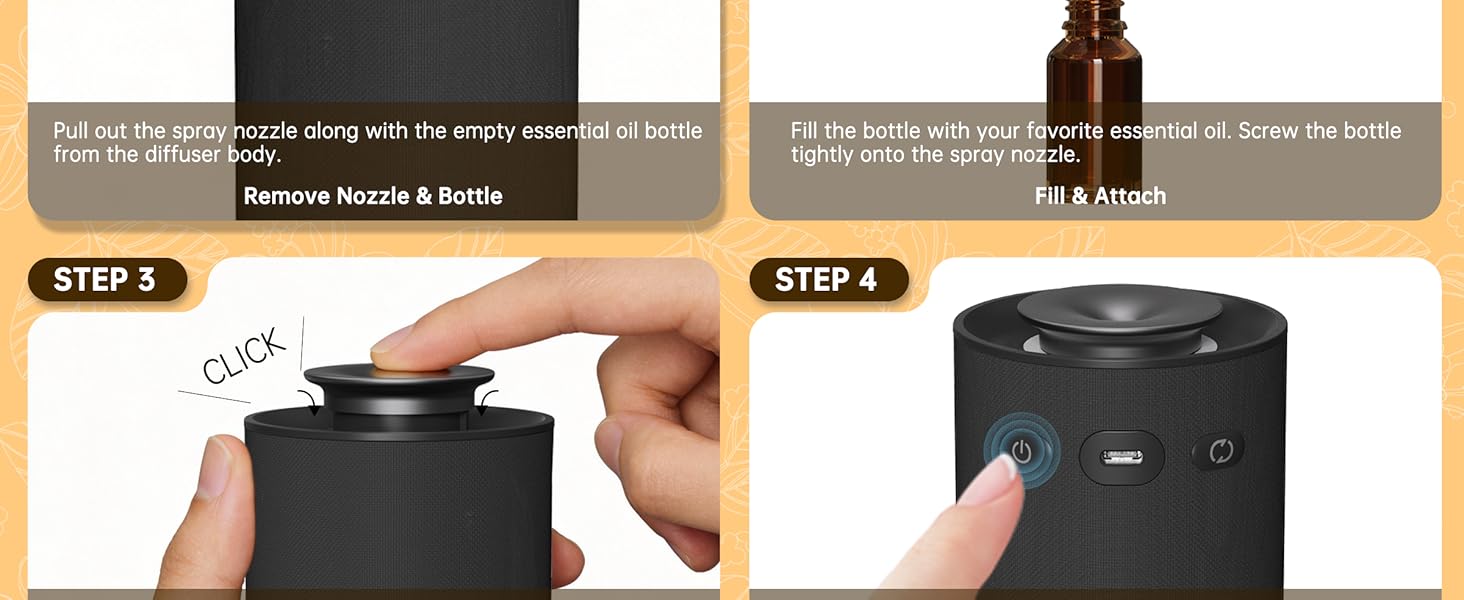 Pull out the spray nozzle along with the empty essential oil bottle from the diffuser body.

Remove Nozzle & Bottle

Fill the bottle with your favorite essential oil. Screw the bottle tightly onto the spray nozzle.

Fill & Attach

STEP 3

CLICK

STEP 4