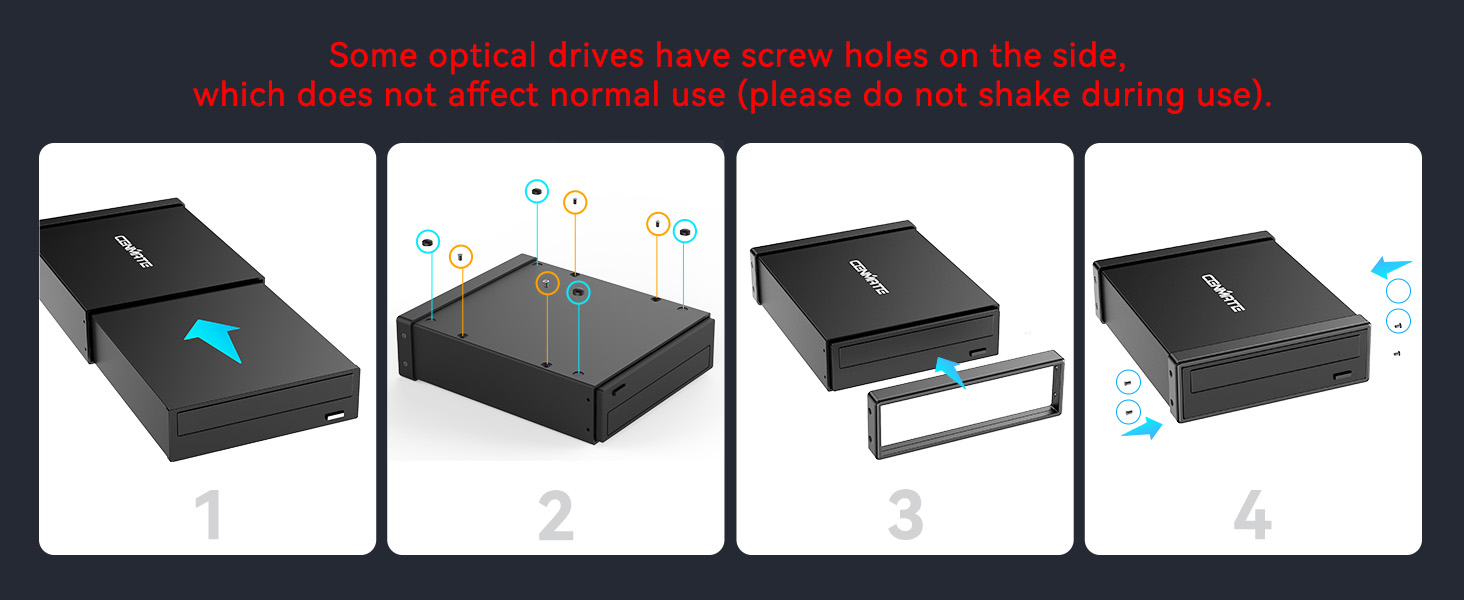 Some optical drives have screw holes on the side, which does not affect normal use (please do not shake during use).

CGWRITE

1

2

CGWRITE

3

CGWRITE

4