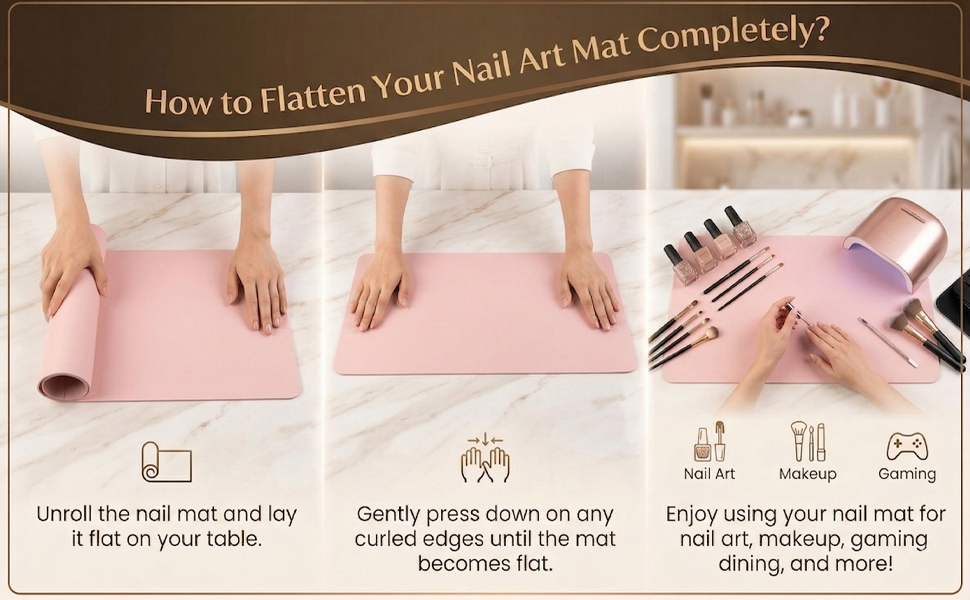 How to Flatten Your Nail Art Mat Completely?

Unroll the nail mat and lay it flat on your table.

Gently press down on any curled edges until the mat becomes flat.

Nail Art

Makeup

Gaming

Enjoy using your nail mat for nail art, makeup, gaming dining, and more!