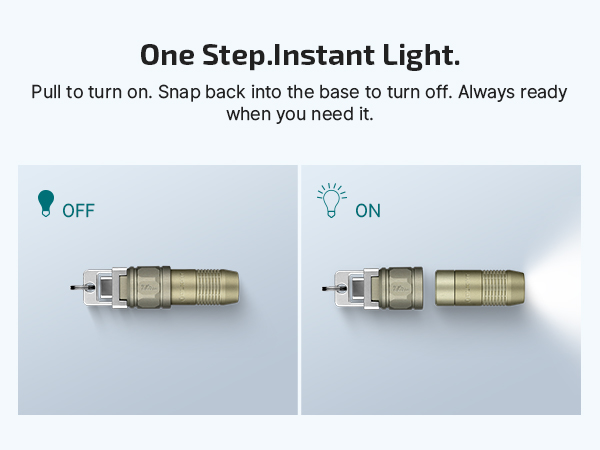 One Step.Instant Light.

Pull to turn on. Snap back into the base to turn off. Always ready when you need it.

OFF

ON