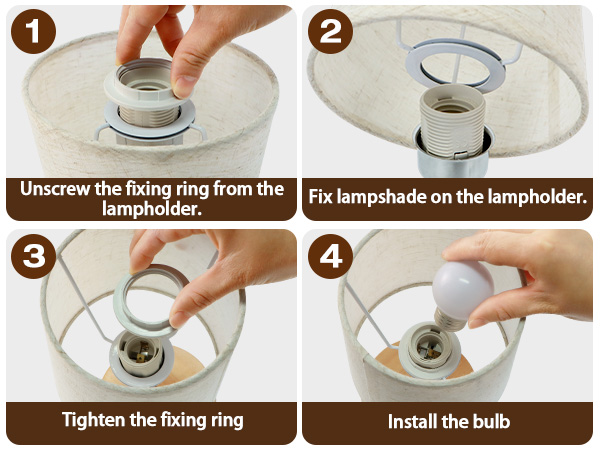 1
Unscrew the fixing ring from the lampholder.

2
Fix lampshade on the lampholder.

3
Tighten the fixing ring

4
Install the bulb