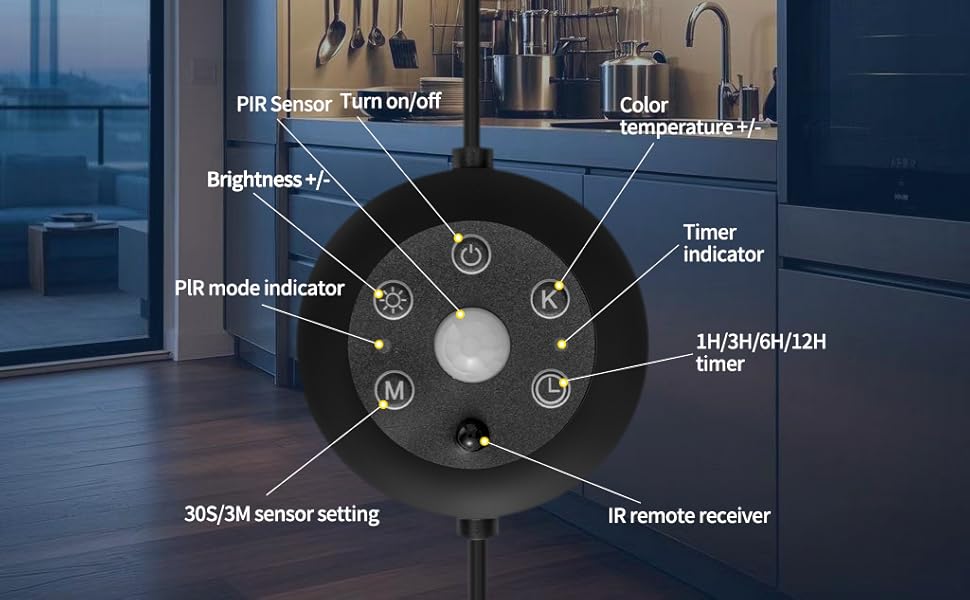 PIR Sensor

Turn on/off

Color temperature +/-

Brightness +/-

Timer indicator

PIR mode indicator

K

1H/3H/6H/12H timer

M

30S/3M sensor setting

IR remote receiver