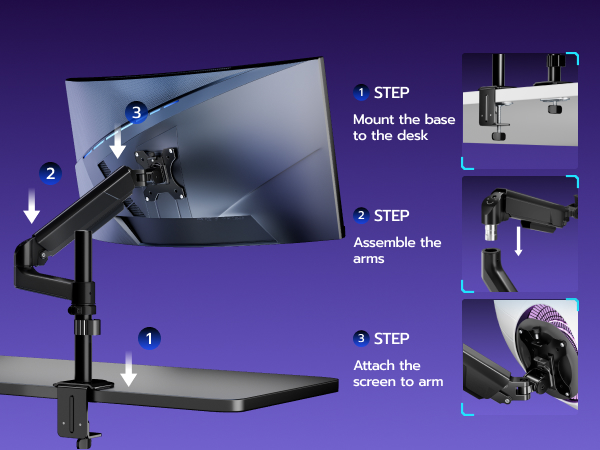 3

2

1

1 STEP

Mount the base to the desk

2 STEP

Assemble the arms

3 STEP

Attach the screen to arm