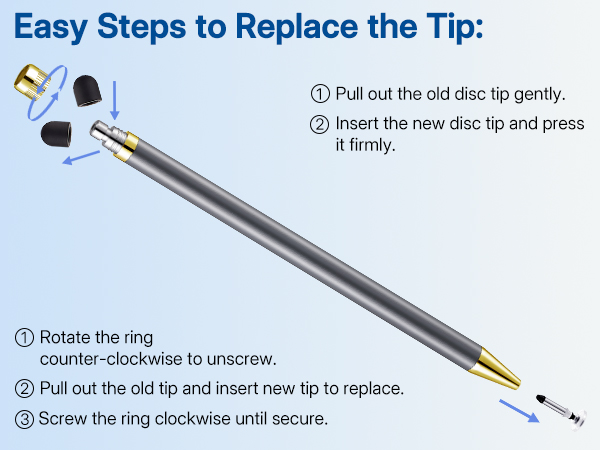 Easy Steps to Replace the Tip:

① Pull out the old disc tip gently.
② Insert the new disc tip and press it firmly.

① Rotate the ring counter-clockwise to unscrew.
② Pull out the old tip and insert new tip to replace.
③ Screw the ring clockwise until secure.