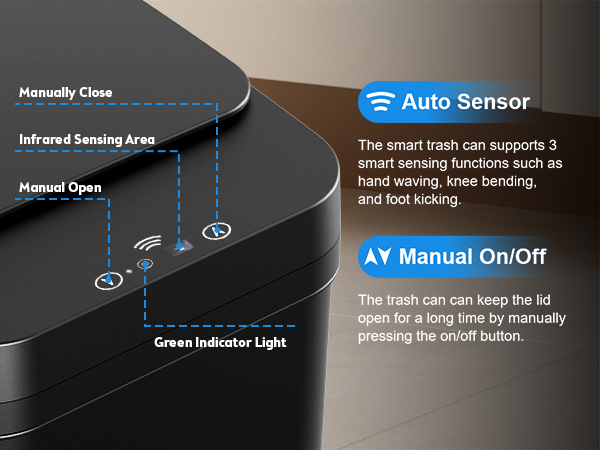 Manually Close

Infrared Sensing Area

Manual Open

Green Indicator Light

Auto Sensor

The smart trash can supports 3 smart sensing functions such as hand waving, knee bending, and foot kicking.

Manual On/Off

The trash can can keep the lid open for a long time by manually pressing the on/off button.