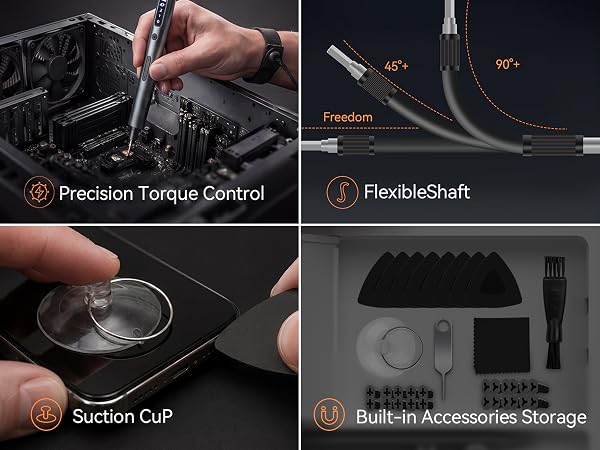 Precision Torque Control

45°+

90°+

Freedom

FlexibleShaft

Suction CuP

Built-in Accessories Storage