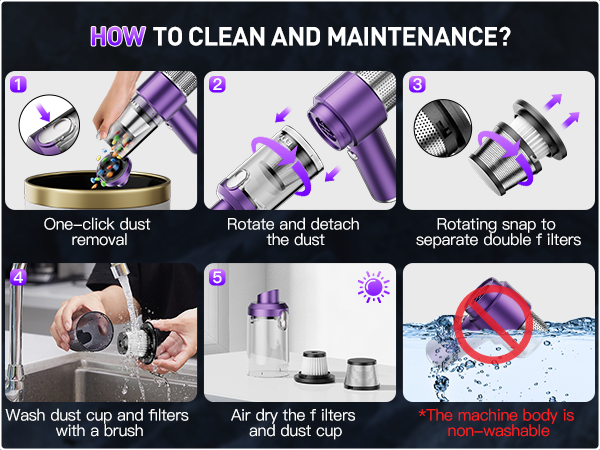 HOW TO CLEAN AND MAINTENANCE?

1
One-click dust removal

2
Rotate and detach the dust

3
Rotating snap to separate double f ilters

4
Wash dust cup and filters with a brush

5
Air dry the f ilters and dust cup

*The machine body is non-washable