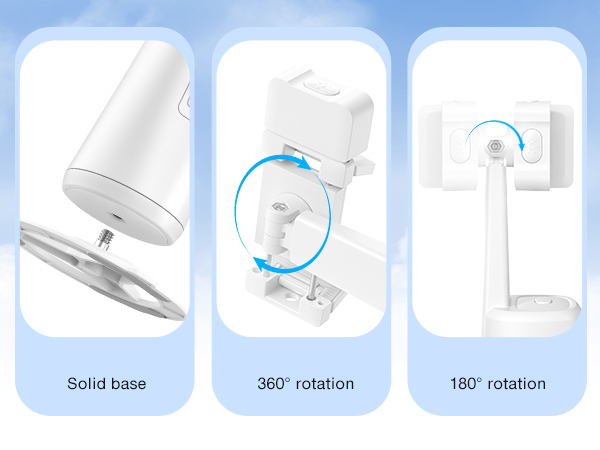 Solid base

360° rotation

180° rotation