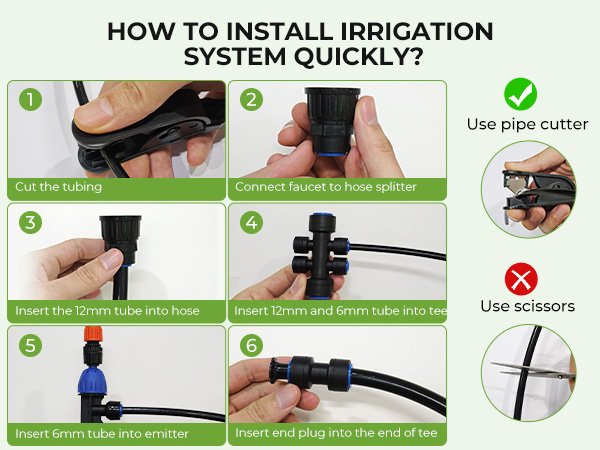 HOW TO INSTALL IRRIGATION SYSTEM QUICKLY?

1
Cut the tubing

2
Connect faucet to hose splitter

3
Insert the 12mm tube into hose

4
Insert 12mm and 6mm tube into tee

5
Insert 6mm tube into emitter

6
Insert end plug into the end of tee

Use pipe cutter

Use scissors